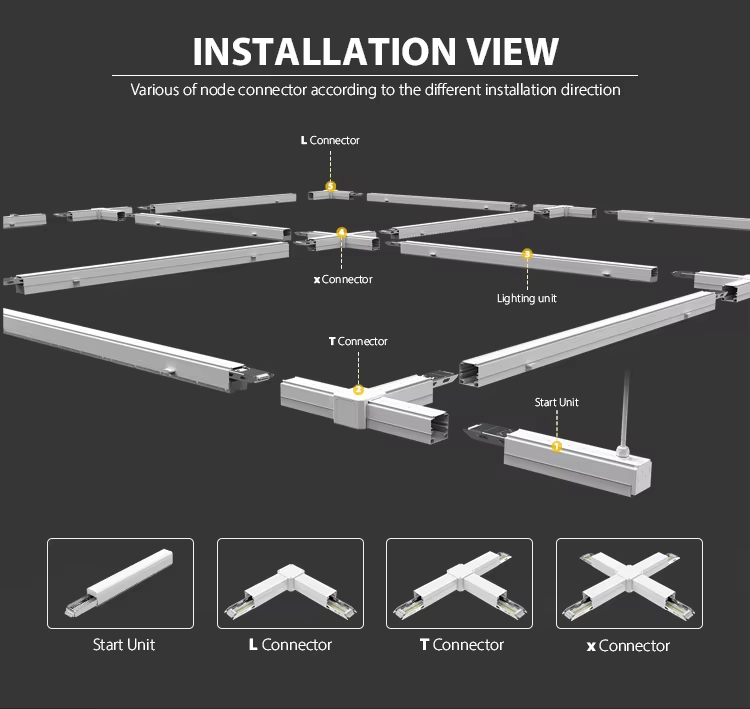 INSTALLATION VIEW

Various of node connector according to the different installation direction

L Connector

5

4

x Connector

3

Lighting unit

T Connector

2

Start Unit

1

Start Unit

L Connector

T Connector

x Connector