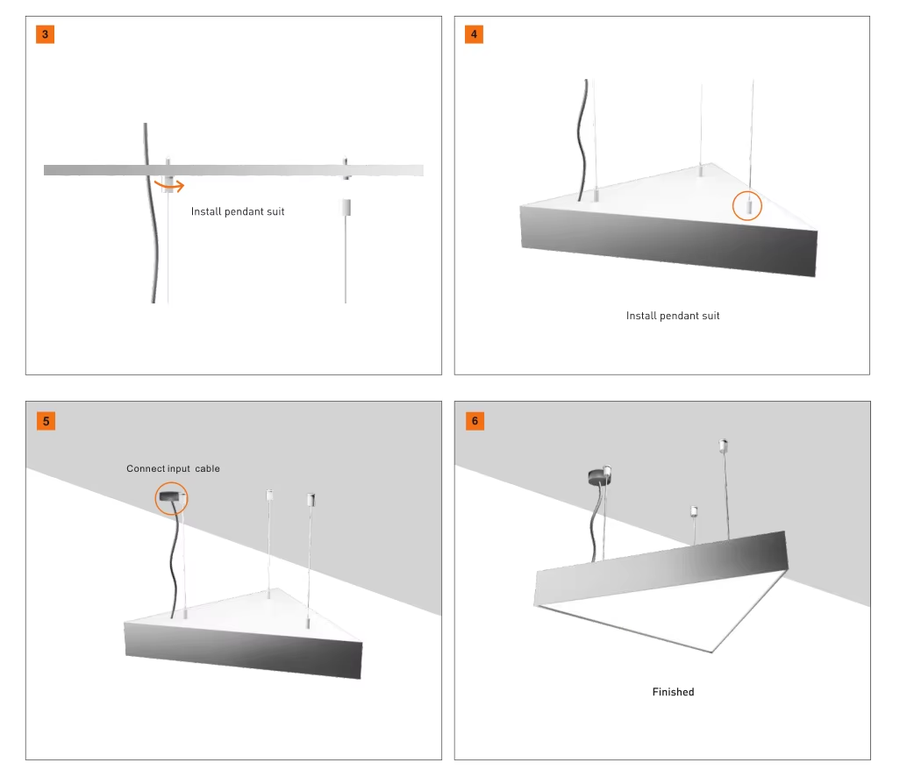 3

Install pendant suit

4

Install pendant suit

5

Connect input cable

6

Finished